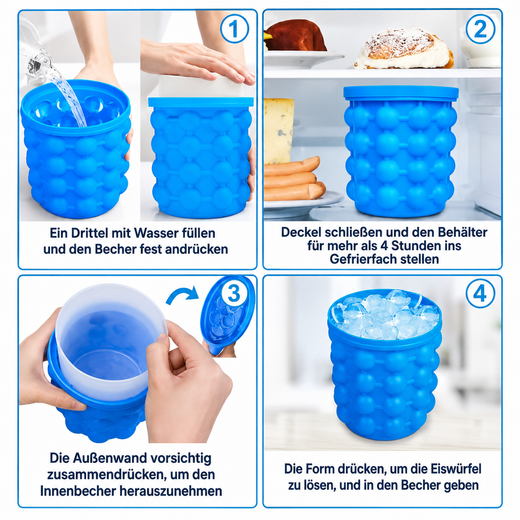 1

Ein Drittel mit Wasser füllen und den Becher fest andrücken

2

Deckel schließen und den Behälter für mehr als 4 Stunden ins Gefrierfach stellen

3

Die Außenwand vorsichtig zusammendrücken, um den Innenbecher herauszunehmen

4

Die Form drücken, um die Eiswürfel zu lösen, und in den Becher geben